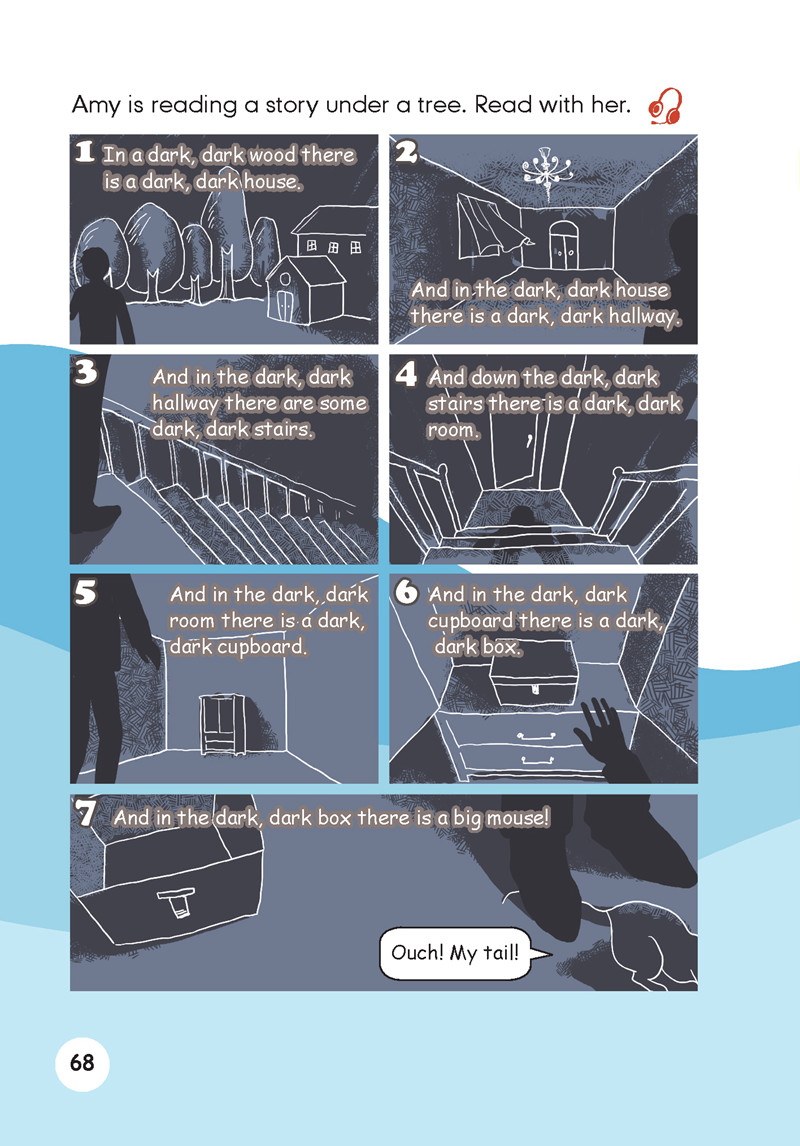 Amy is reading a story under a tree. Read with her.

1 In a dark, dark wood there is a dark, dark house.

2 And in the dark, dark house there is a dark, dark hallway.

3 And in the dark, dark hallway there are some dark, dark stairs.

4 And down the dark, dark stairs there is a dark, dark room.

5 And in the dark, dark room there is a dark, dark cupboard.

6 And in the dark, dark cupboard there is a dark, dark box.

7 And in the dark, dark box there is a big mouse!

Ouch! My tail!

68